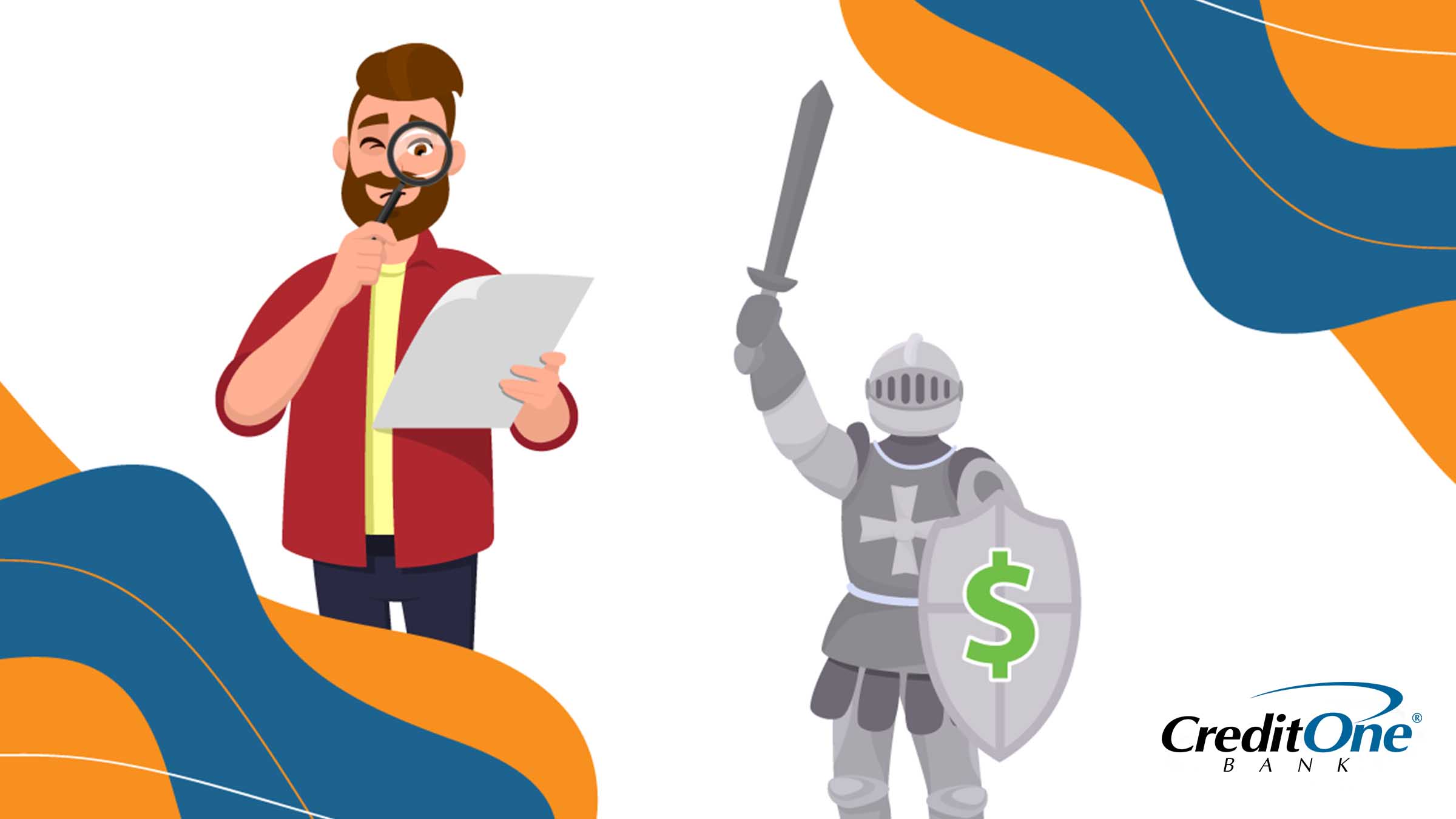 $
CreditOne®
BANK